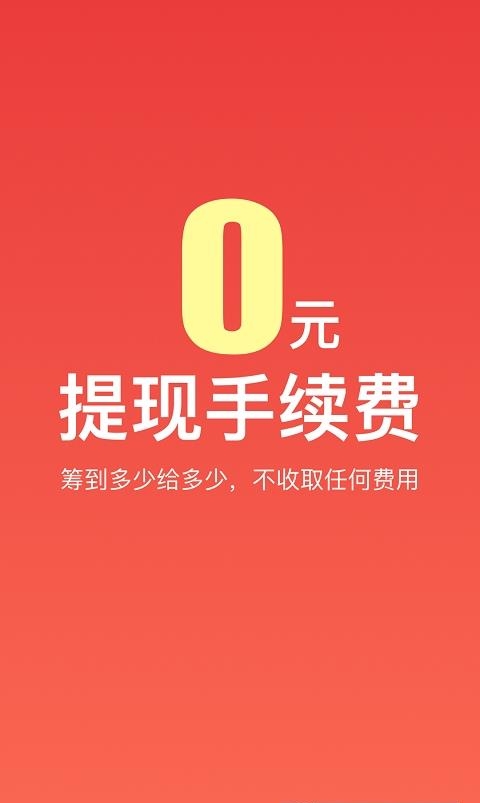 0元
提现手续费

筹到多少给多少，不收取任何费用